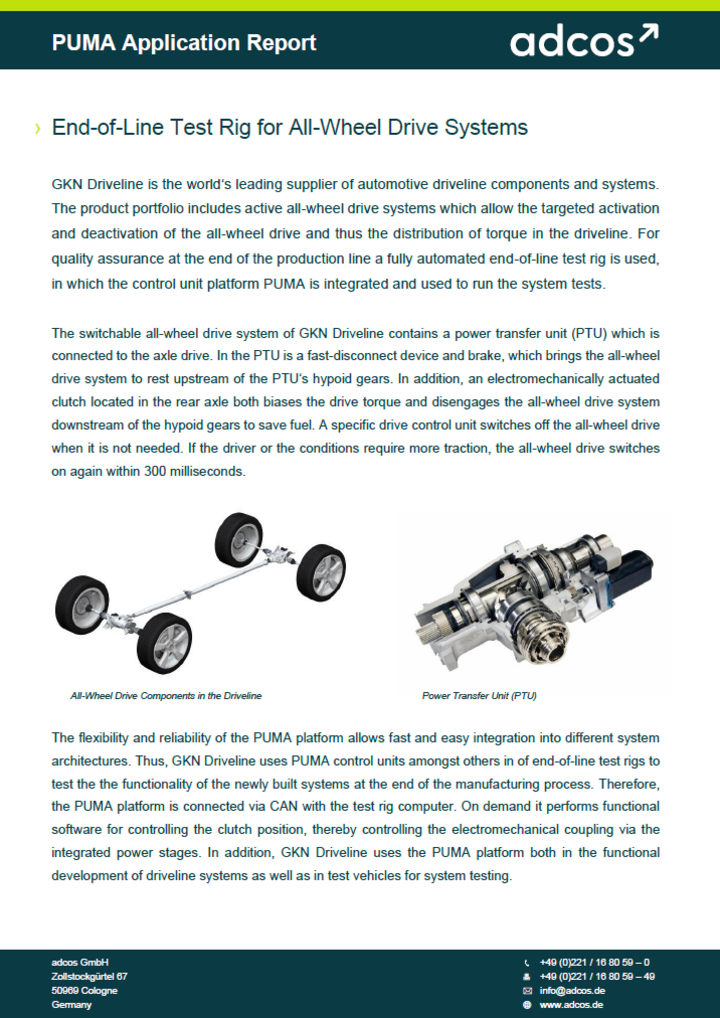 PUMA Application Report

adcos

› End-of-Line Test Rig for All-Wheel Drive Systems

GKN Driveline is the world's leading supplier of automotive driveline components and systems. The product portfolio includes active all-wheel drive systems which allow the targeted activation and deactivation of the all-wheel drive and thus the distribution of torque in the driveline. For quality assurance at the end of the production line a fully automated end-of-line test rig is used, in which the control unit platform PUMA is integrated and used to run the system tests.

The switchable all-wheel drive system of GKN Driveline contains a power transfer unit (PTU) which is connected to the axle drive. In the PTU is a fast-disconnect device and brake, which brings the all-wheel drive system to rest upstream of the PTU's hypoid gears. In addition, an electromechanically actuated clutch located in the rear axle both biases the drive torque and disengages the all-wheel drive system downstream of the hypoid gears to save fuel. A specific drive control unit switches off the all-wheel drive when it is not needed. If the driver or the conditions require more traction, the all-wheel drive switches on again within 300 milliseconds.

All-Wheel Drive Components in the Driveline

Power Transfer Unit (PTU)

The flexibility and reliability of the PUMA platform allows fast and easy integration into different system architectures. Thus, GKN Driveline uses PUMA control units amongst others in of end-of-line test rigs to test the the functionality of the newly built systems at the end of the manufacturing process. Therefore, the PUMA platform is connected via CAN with the test rig computer. On demand it performs functional software for controlling the clutch position, thereby controlling the electromechanical coupling via the integrated power stages. In addition, GKN Driveline uses the PUMA platform both in the functional development of driveline systems as well as in test vehicles for system testing.

adcos GmbH
Zollstockgürtel 67
50969 Cologne
Germany

+49 (0)221 / 16 80 59 – 0
+49 (0)221 / 16 80 59 – 49
info@adcos.de
www.adcos.de